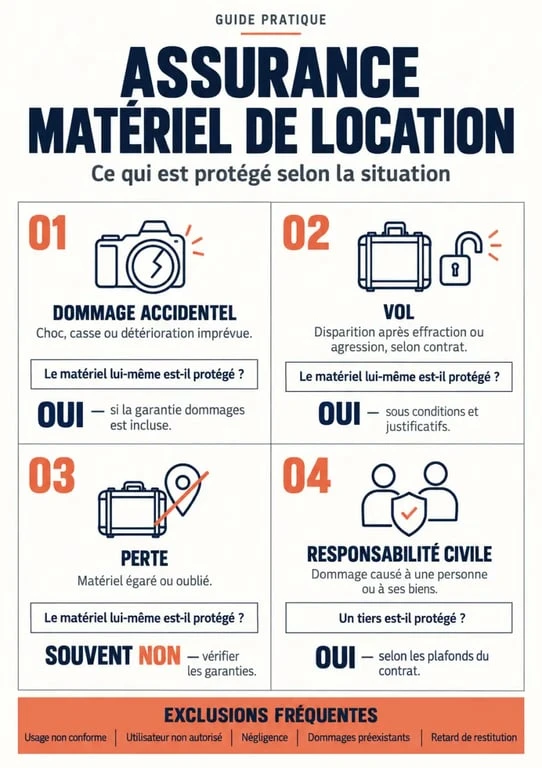 GUIDE PRATIQUE

ASSURANCE MATÉRIEL DE LOCATION

Ce qui est protégé selon la situation

01

DOMMAGE ACCIDENTEL

Choc, casse ou détérioration imprévue.

Le matériel lui-même est-il protégé ?

OUI — si la garantie dommages est incluse.

02

VOL

Disparition après effraction ou agression, selon contrat.

Le matériel lui-même est-il protégé ?

OUI — sous conditions et justificatifs.

03

PERTE

Matériel égaré ou oublié.

Le matériel lui-même est-il protégé ?

SOUVENT NON — vérifier les garanties.

04

RESPONSABILITÉ CIVILE

Dommage causé à une personne ou à ses biens.

Un tiers est-il protégé ?

OUI — selon les plafonds du contrat.

EXCLUSIONS FRÉQUENTES

Usage non conforme | Utilisateur non autorisé | Négligence | Dommages préexistants | Retard de restitution